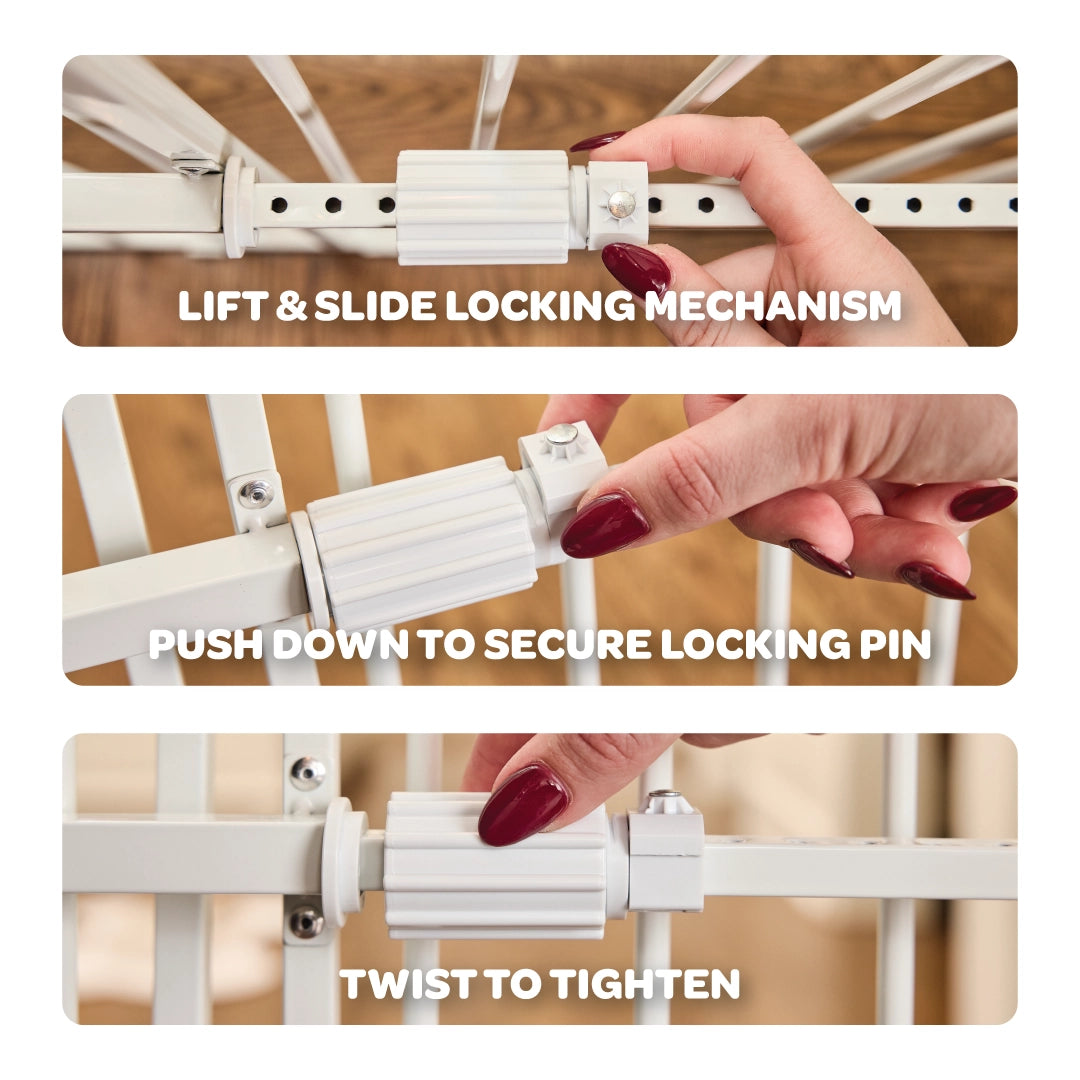 LIFT & SLIDE LOCKING MECHANISM

PUSH DOWN TO SECURE LOCKING PIN

TWIST TO TIGHTEN