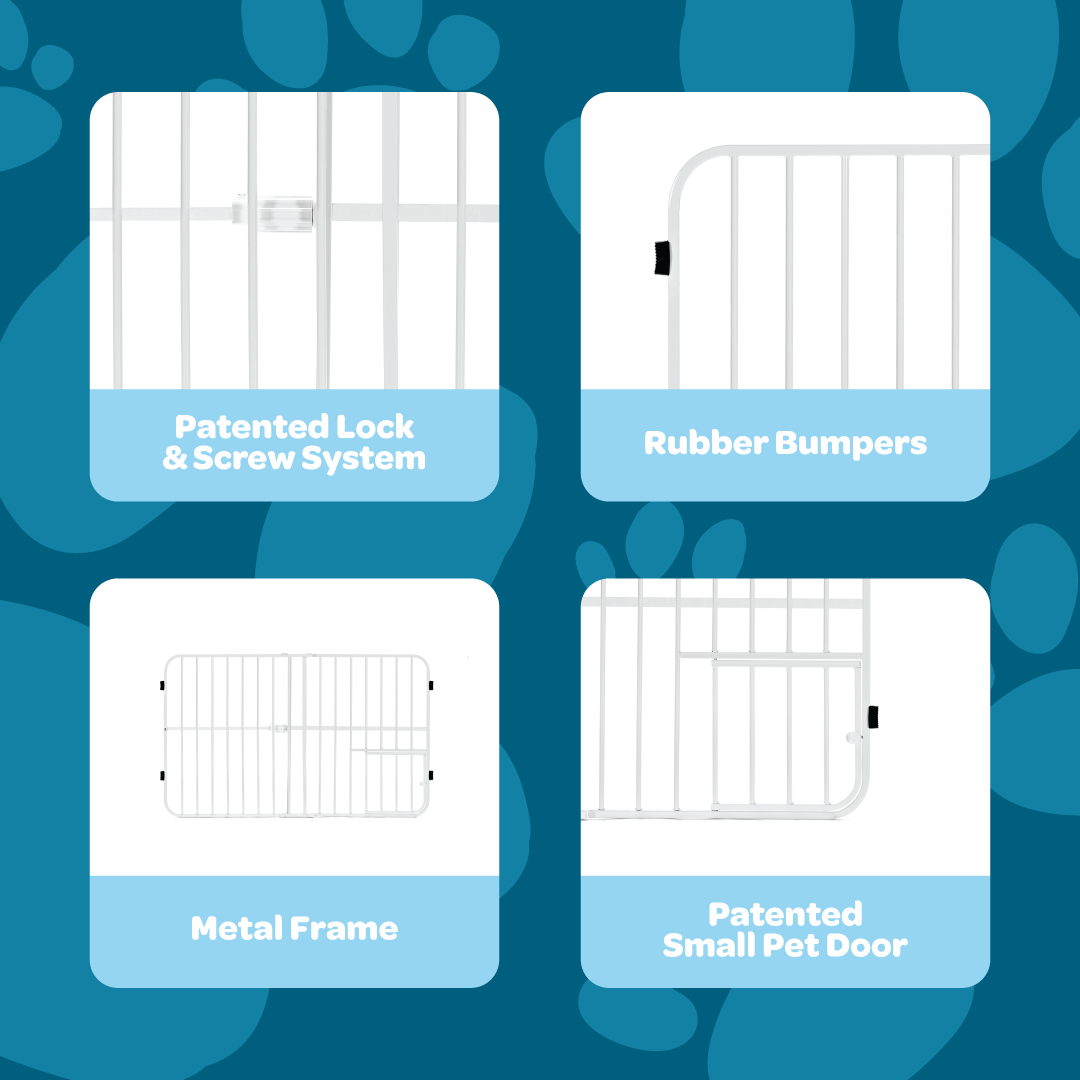 Patented Lock & Screw System

Rubber Bumpers

Metal Frame

Patented Small Pet Door